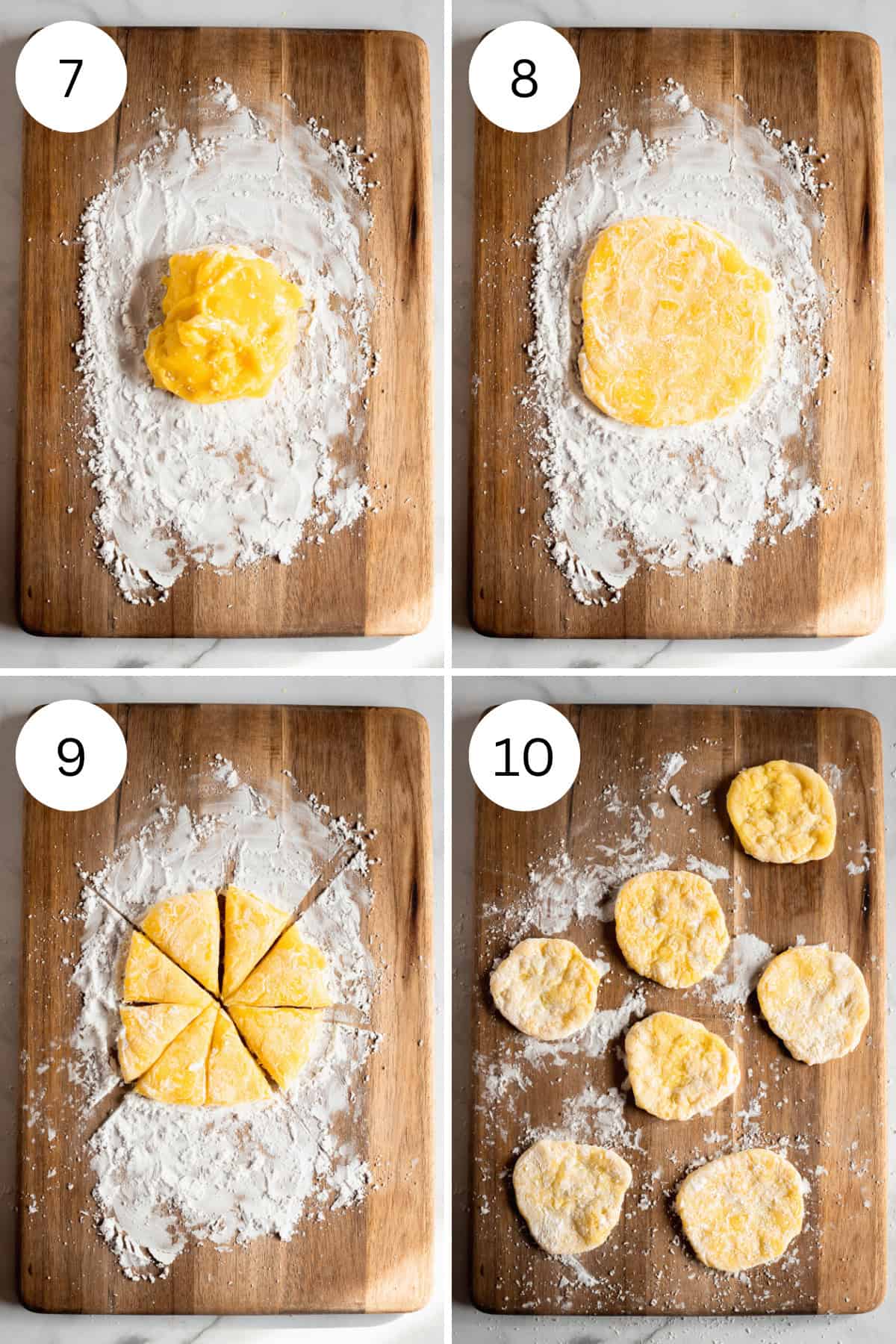 7

8

9

10